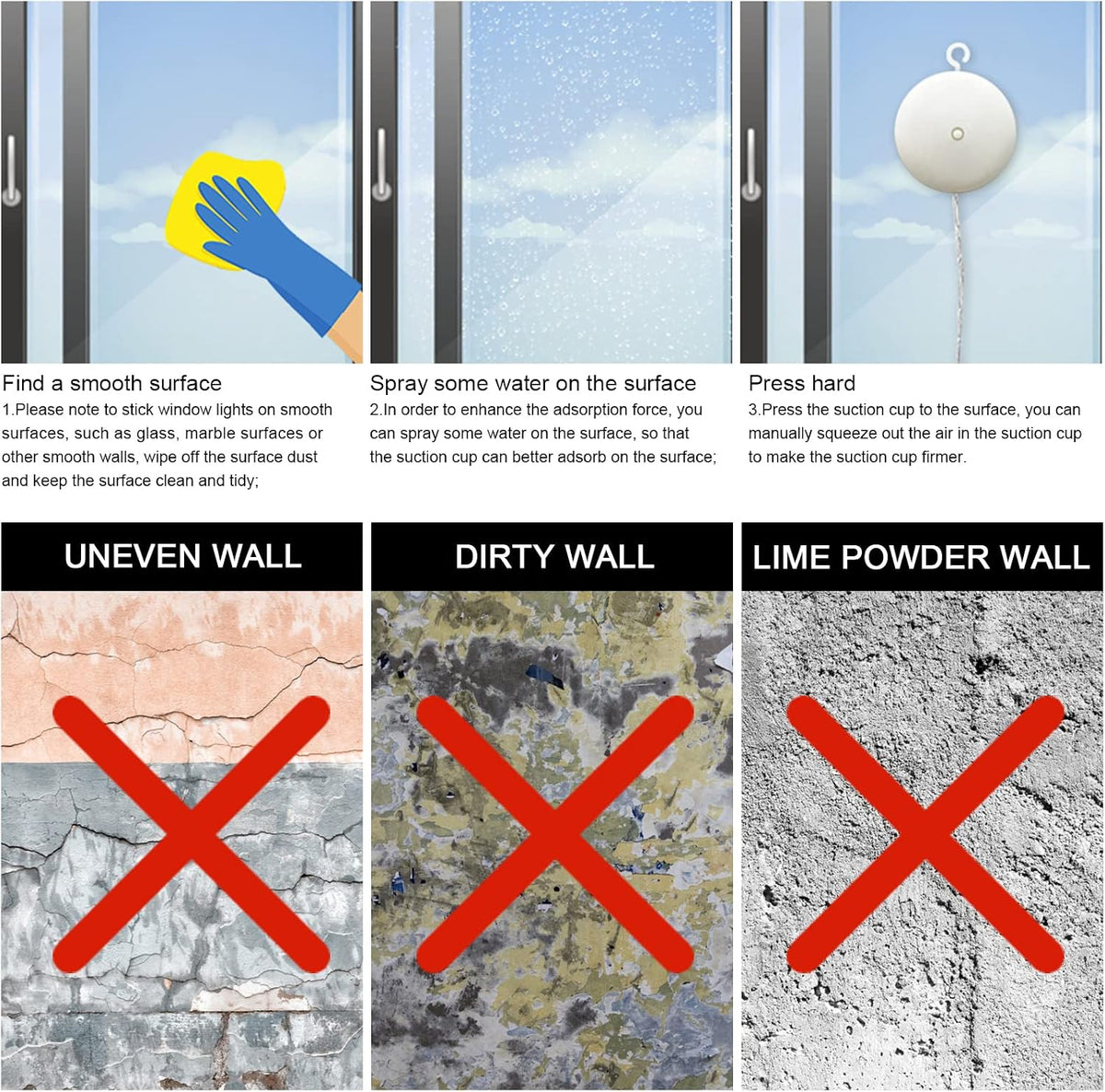 Find a smooth surface
1.Please note to stick window lights on smooth surfaces, such as glass, marble surfaces or other smooth walls, wipe off the surface dust and keep the surface clean and tidy;

Spray some water on the surface
2.In order to enhance the adsorption force, you can spray some water on the surface, so that the suction cup can better adsorb on the surface;

Press hard
3.Press the suction cup to the surface, you can manually squeeze out the air in the suction cup to make the suction cup firmer.

UNEVEN WALL

DIRTY WALL

LIME POWDER WALL